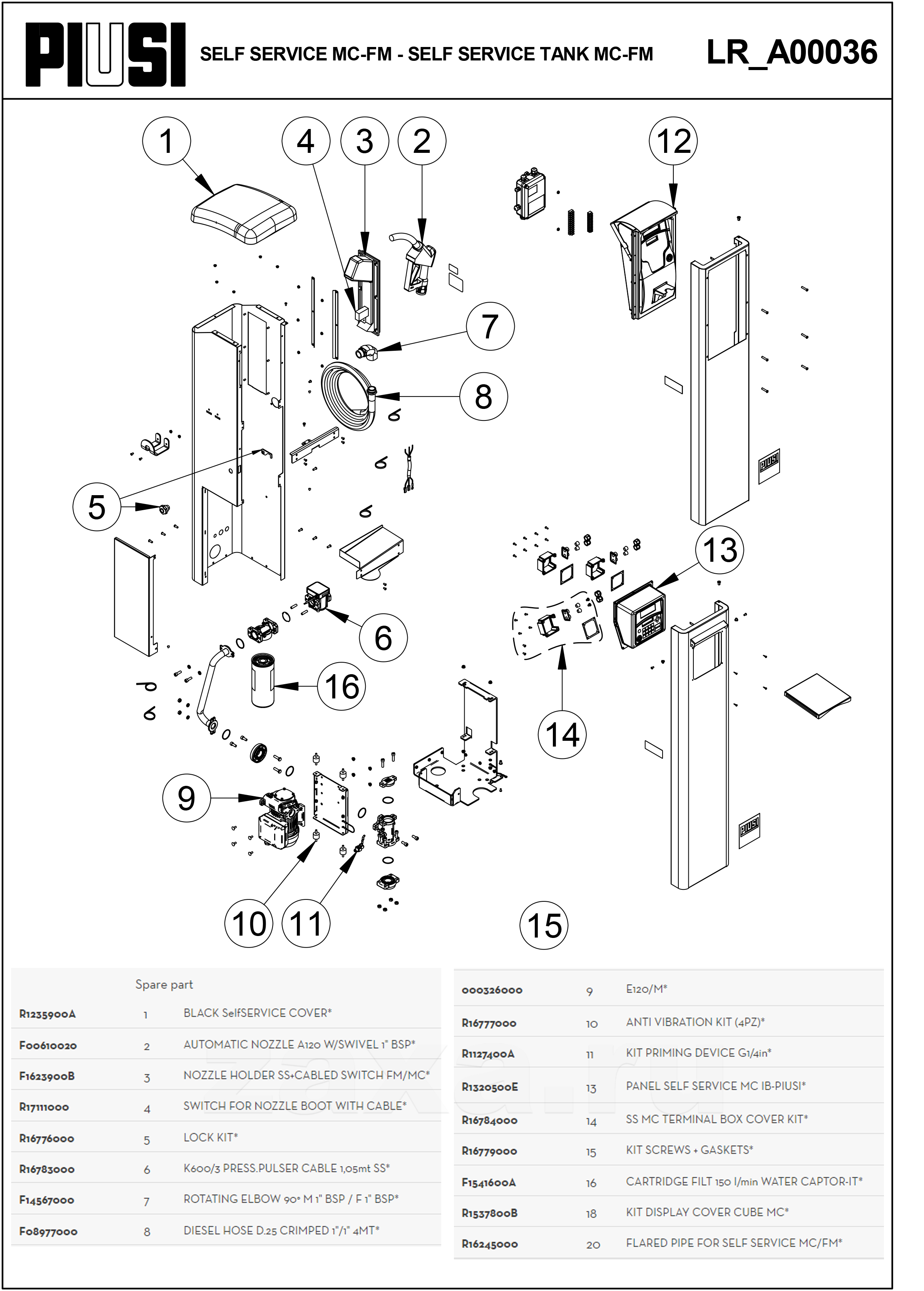 PIUSI SELF SERVICE MC-FM - SELF SERVICE TANK MC-FM LR_A00036

1 4 3 2 12 7 8 5 13 6 16 14 9 10 11 15

PIUSI

PIUSI

| | Spare part | |
|---|---|---|
| R1235900A | 1 | BLACK SelfSERVICE COVER* |
| F00610020 | 2 | AUTOMATIC NOZZLE A120 W/SWIVEL 1" BSP* |
| F1623900B | 3 | NOZZLE HOLDER SS+CABLED SWITCH FM/MC* |
| R17111000 | 4 | SWITCH FOR NOZZLE BOOT WITH CABLE* |
| R16776000 | 5 | LOCK KIT* |
| R16783000 | 6 | K600/3 PRESS.PULSER CABLE 1,05mt SS* |
| F14567000 | 7 | ROTATING ELBOW 90° M 1" BSP / F 1" BSP* |
| F08977000 | 8 | DIESEL HOSE D.25 CRIMPED 1"/1" 4MT* |

| | | |
|---|---|---|
| 000326000 | 9 | E120/M* |
| R16777000 | 10 | ANTI VIBRATION KIT (4PZ)* |
| R1127400A | 11 | KIT PRIMING DEVICE G1/4in* |
| R1320500E | 13 | PANEL SELF SERVICE MC IB-PIUSI* |
| R16784000 | 14 | SS MC TERMINAL BOX COVER KIT* |
| R16779000 | 15 | KIT SCREWS + GASKETS* |
| F1541600A | 16 | CARTRIDGE FILT 150 l/min WATER CAPTOR-IT* |
| R1537800B | 18 | KIT DISPLAY COVER CUBE MC* |
| R16245000 | 20 | FLARED PIPE FOR SELF SERVICE MC/FM* |