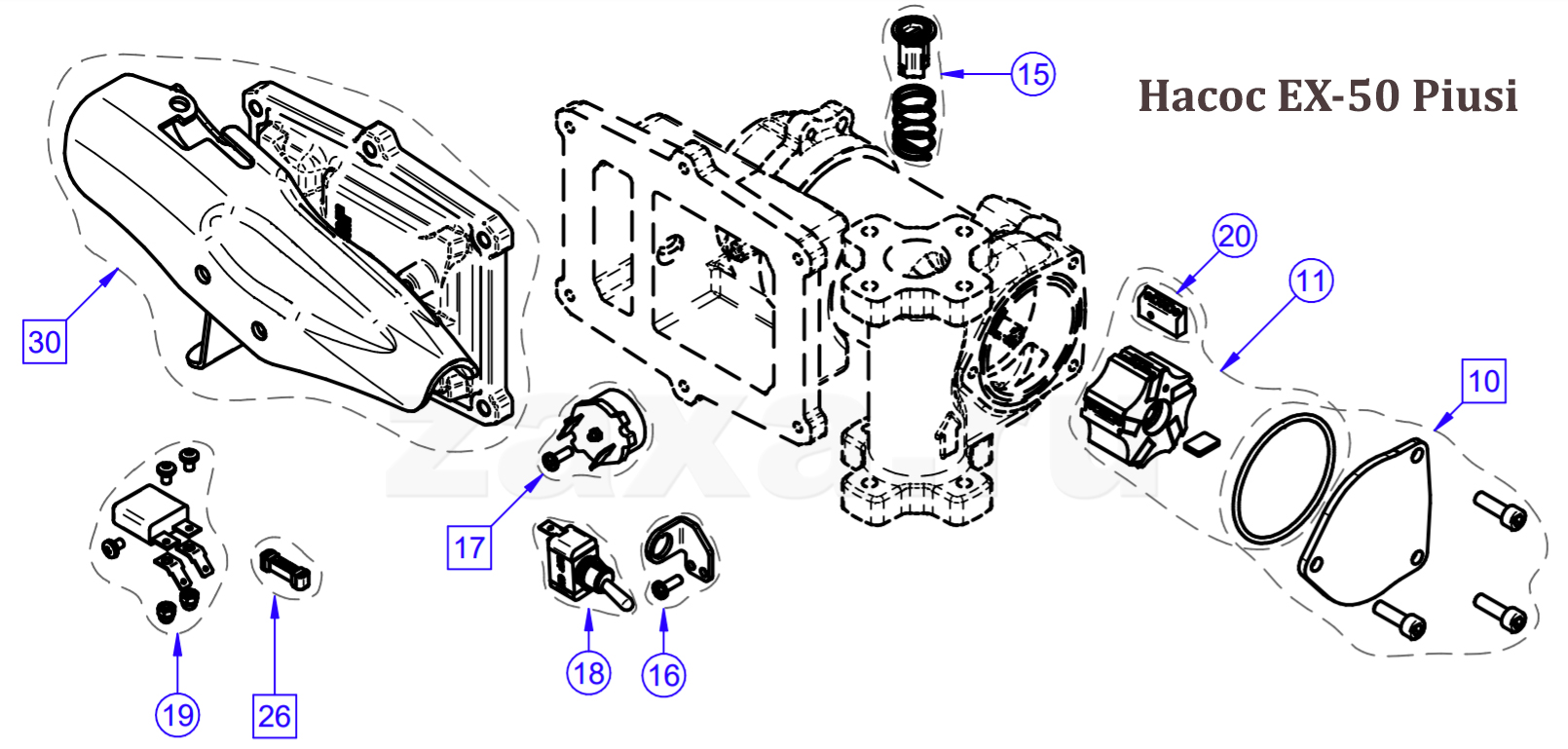 Насос EX-50 Piusi

15

20

11

10

30

17

18

16

19

26

zaxa.ru